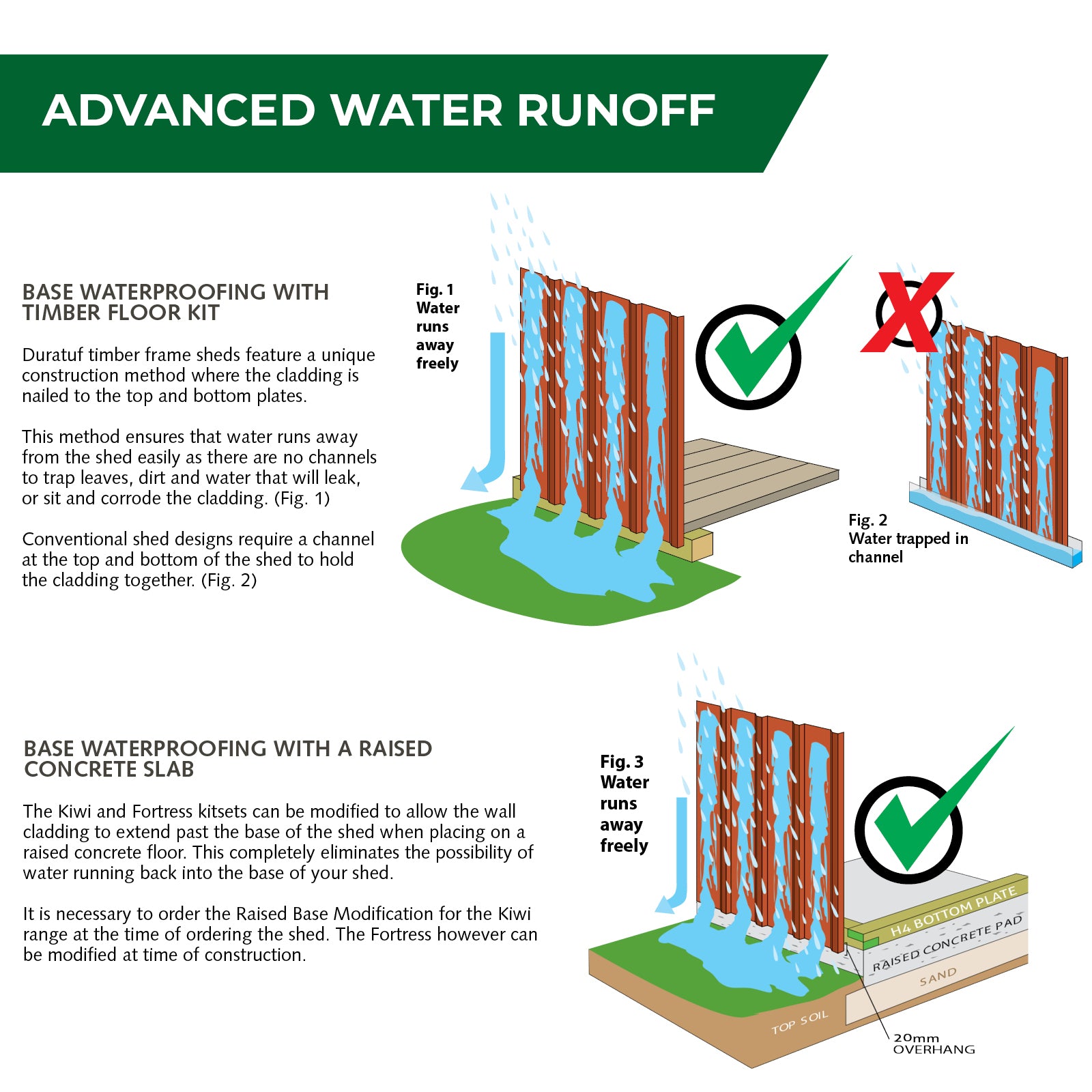 ADVANCED WATER RUNOFF

BASE WATERPROOFING WITH TIMBER FLOOR KIT

Duratuf timber frame sheds feature a unique construction method where the cladding is nailed to the top and bottom plates.

This method ensures that water runs away from the shed easily as there are no channels to trap leaves, dirt and water that will leak, or sit and corrode the cladding. (Fig. 1)

Conventional shed designs require a channel at the top and bottom of the shed to hold the cladding together. (Fig. 2)

Fig. 1
Water runs away freely

Fig. 2
Water trapped in channel

BASE WATERPROOFING WITH A RAISED CONCRETE SLAB

The Kiwi and Fortress kitsets can be modified to allow the wall cladding to extend past the base of the shed when placing on a raised concrete floor. This completely eliminates the possibility of water running back into the base of your shed.

It is necessary to order the Raised Base Modification for the Kiwi range at the time of ordering the shed. The Fortress however can be modified at time of construction.

Fig. 3
Water runs away freely

H4 BOTTOM PLATE
RAISED CONCRETE PAD
SAND
TOP SOIL
20mm OVERHANG