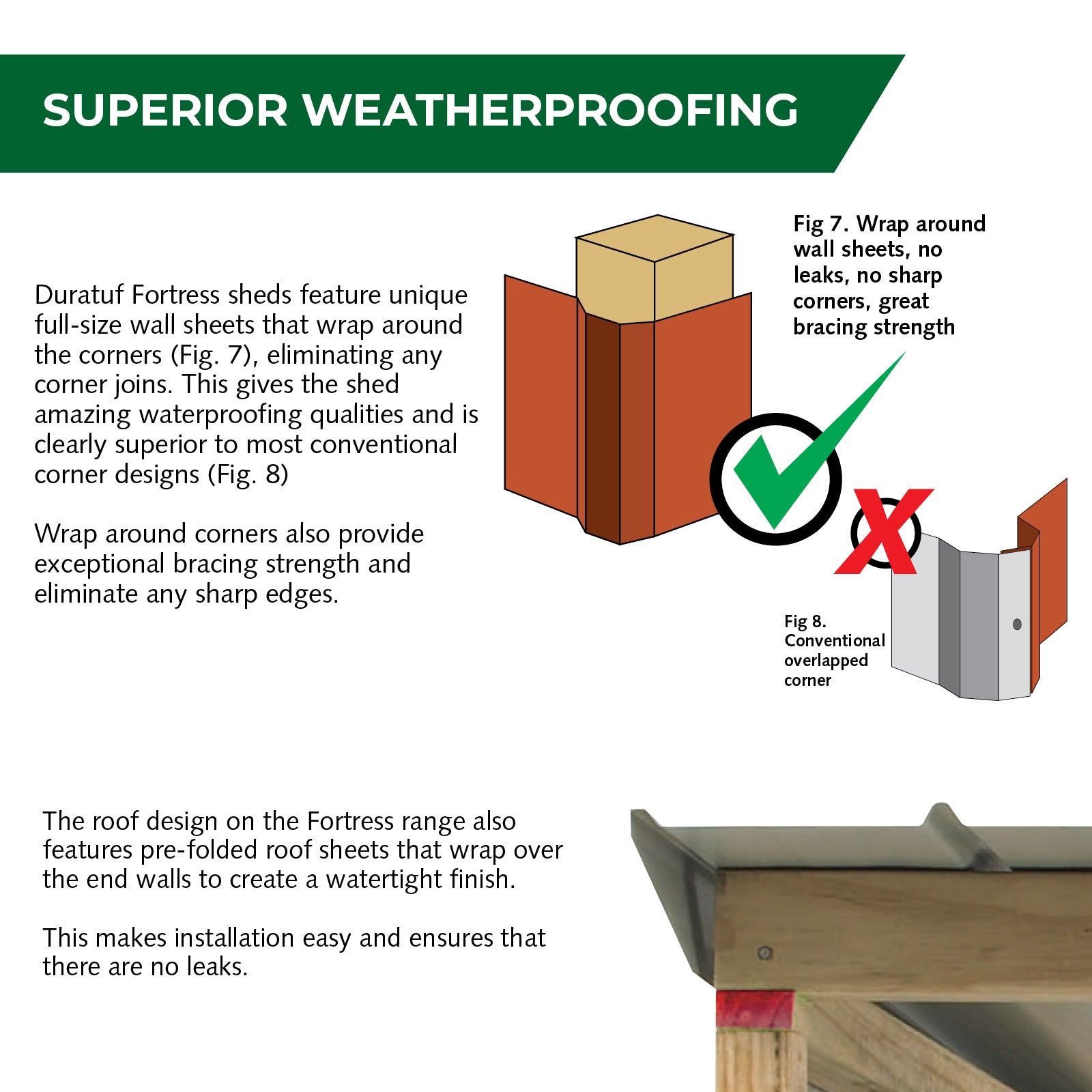 SUPERIOR WEATHERPROOFING

Duratuf Fortress sheds feature unique full-size wall sheets that wrap around the corners (Fig. 7), eliminating any corner joins. This gives the shed amazing waterproofing qualities and is clearly superior to most conventional corner designs (Fig. 8)

Wrap around corners also provide exceptional bracing strength and eliminate any sharp edges.

Fig 7. Wrap around wall sheets, no leaks, no sharp corners, great bracing strength

Fig 8. Conventional overlapped corner

The roof design on the Fortress range also features pre-folded roof sheets that wrap over the end walls to create a watertight finish.

This makes installation easy and ensures that there are no leaks.