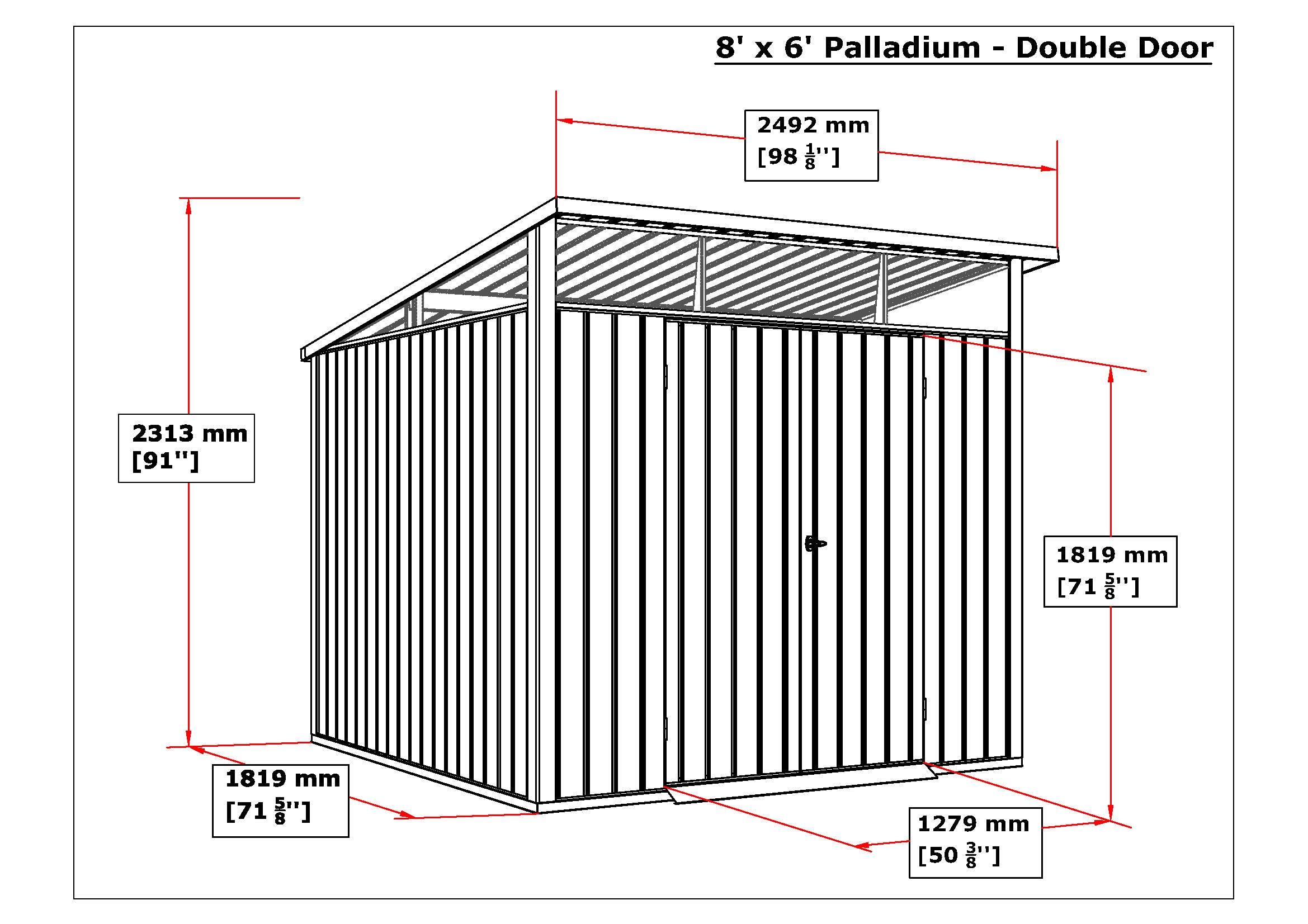 8' x 6' Palladium - Double Door

2492 mm
[98 $\frac{1}{8}$'']

2313 mm
[91'']

1819 mm
[71 $\frac{5}{8}$'']

1819 mm
[71 $\frac{5}{8}$'']

1279 mm
[50 $\frac{3}{8}$'']