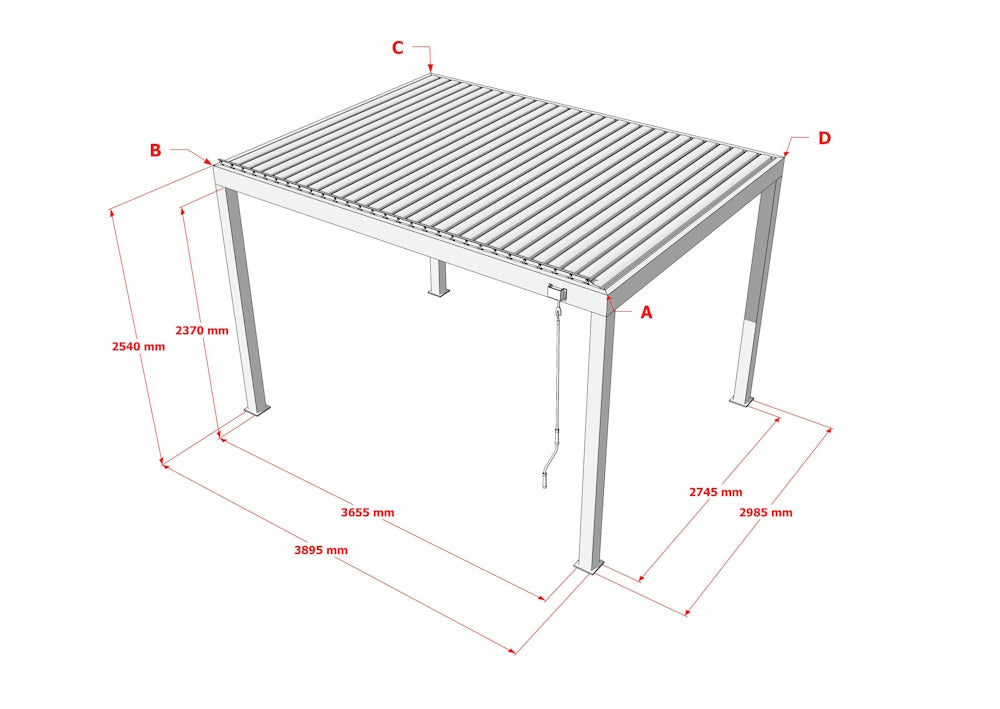 C

B

D

A

2540 mm

2370 mm

3655 mm

3895 mm

2745 mm

2985 mm