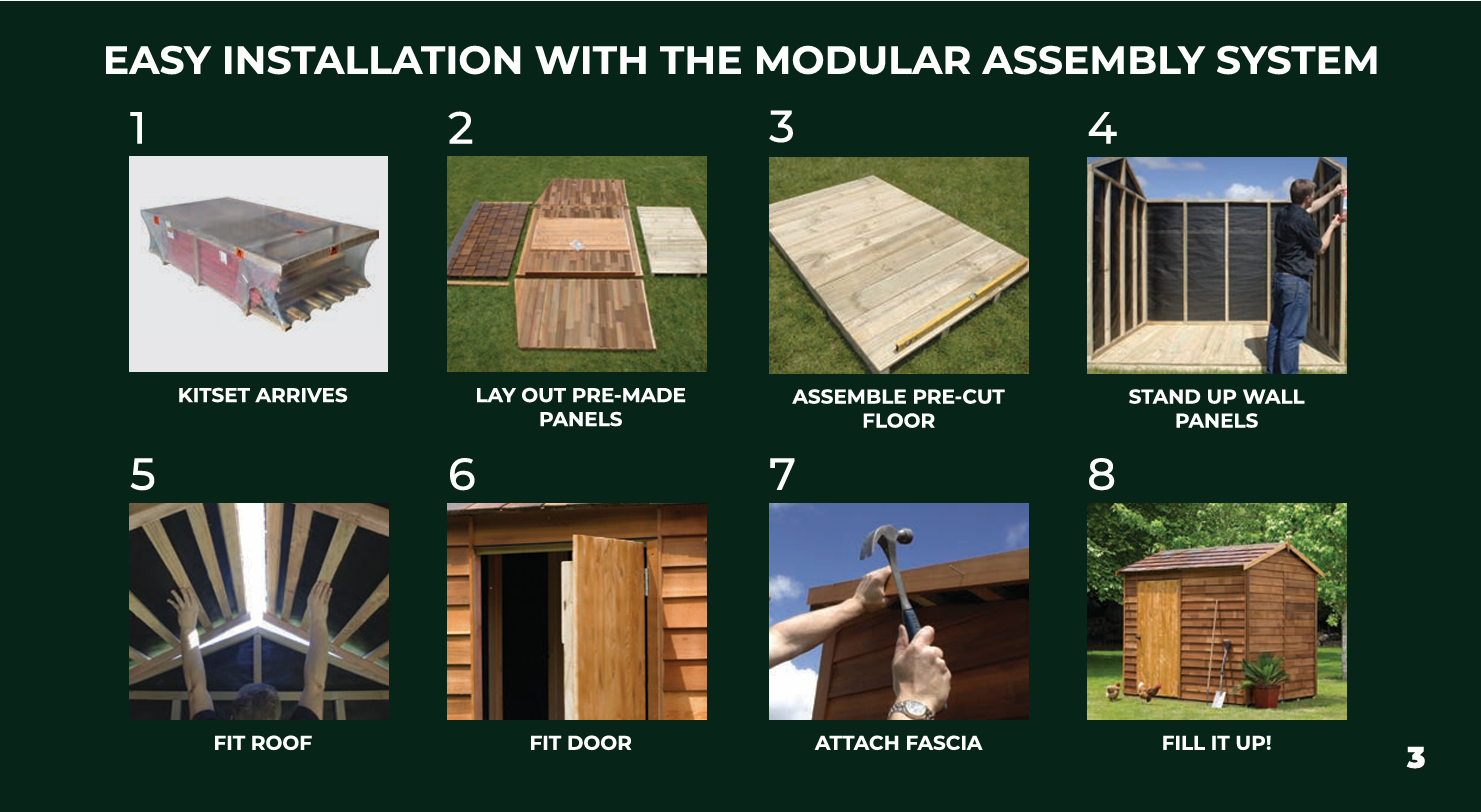 EASY INSTALLATION WITH THE MODULAR ASSEMBLY SYSTEM

1

KITSET ARRIVES

2

LAY OUT PRE-MADE PANELS

3

ASSEMBLE PRE-CUT FLOOR

4

STAND UP WALL PANELS

5

FIT ROOF

6

FIT DOOR

7

ATTACH FASCIA

8

FILL IT UP!

3