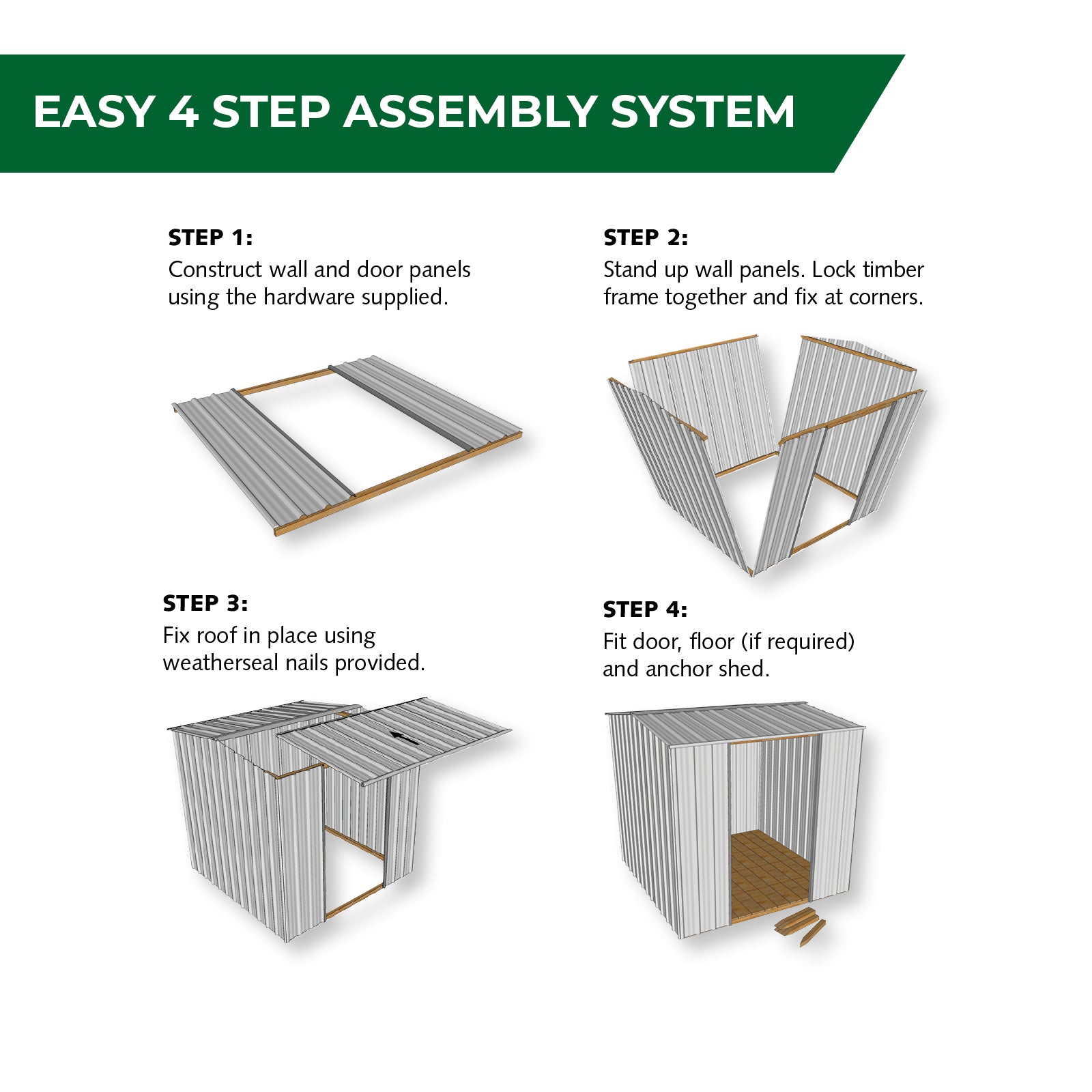 EASY 4 STEP ASSEMBLY SYSTEM

STEP 1:
Construct wall and door panels using the hardware supplied.

STEP 2:
Stand up wall panels. Lock timber frame together and fix at corners.

STEP 3:
Fix roof in place using weatherseal nails provided.

STEP 4:
Fit door, floor (if required) and anchor shed.