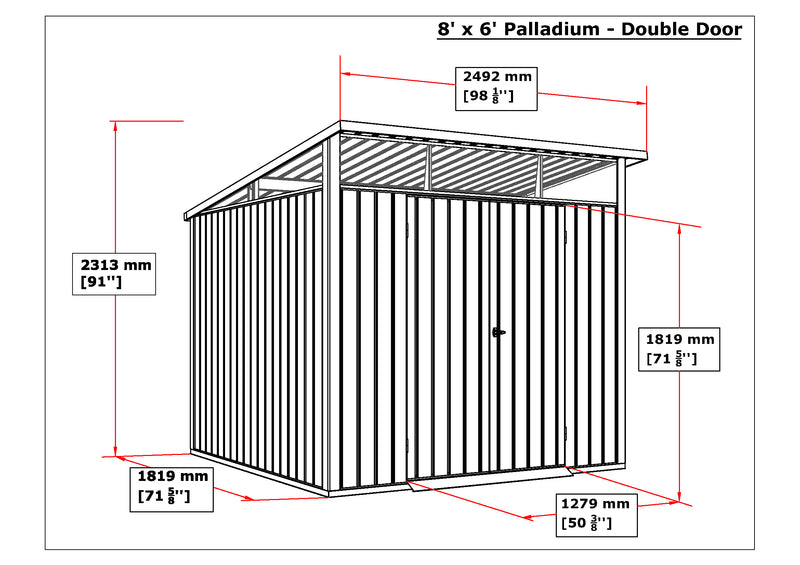 8' x 6' Palladium - Double Door

2492 mm
[98 $\frac{1}{8}$'']

2313 mm
[91'']

1819 mm
[71 $\frac{5}{8}$'']

1819 mm
[71 $\frac{5}{8}$'']

1279 mm
[50 $\frac{3}{8}$'']