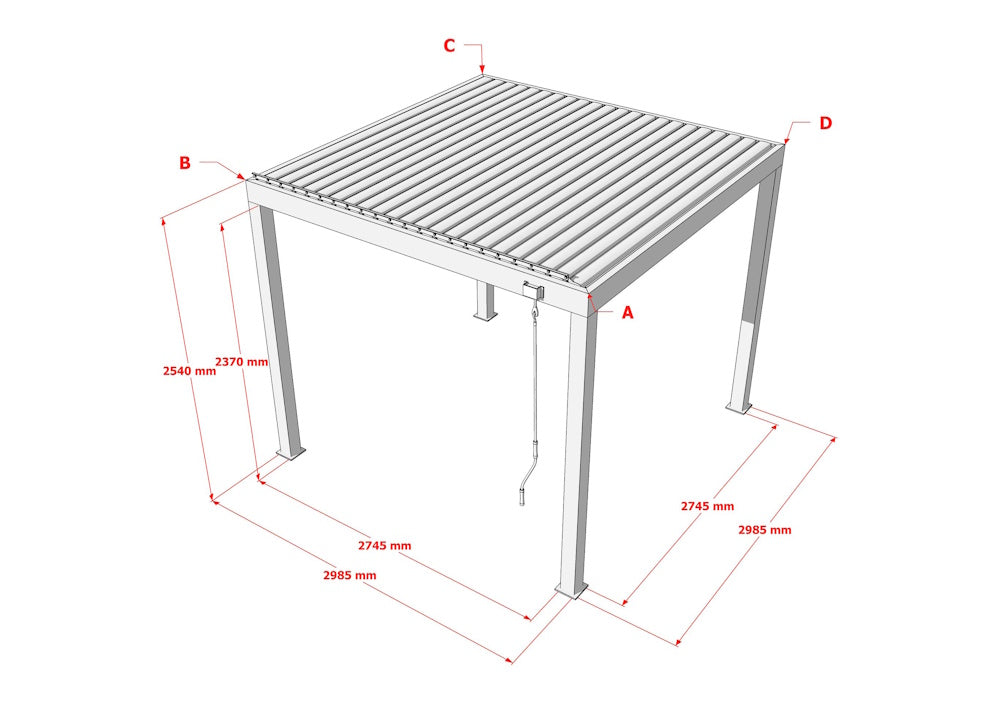 C
D
B
A
2540 mm
2370 mm
2745 mm
2985 mm
2745 mm
2985 mm