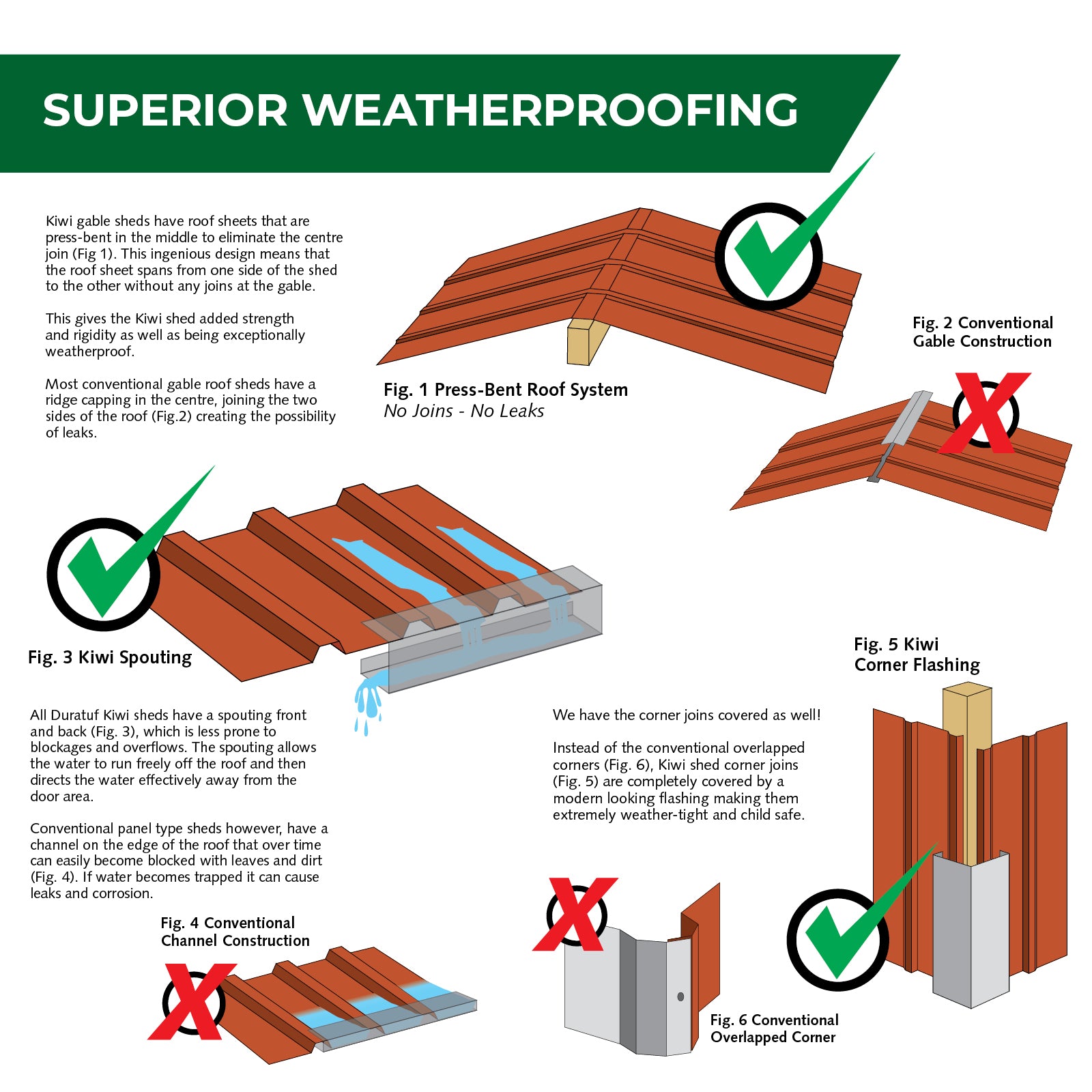 SUPERIOR WEATHERPROOFING

Kiwi gable sheds have roof sheets that are press-bent in the middle to eliminate the centre join (Fig 1). This ingenious design means that the roof sheet spans from one side of the shed to the other without any joins at the gable.

This gives the Kiwi shed added strength and rigidity as well as being exceptionally weatherproof.

Most conventional gable roof sheds have a ridge capping in the centre, joining the two sides of the roof (Fig.2) creating the possibility of leaks.

Fig. 1 Press-Bent Roof System
No Joins - No Leaks

Fig. 2 Conventional Gable Construction

Fig. 3 Kiwi Spouting

All Duratuf Kiwi sheds have a spouting front and back (Fig. 3), which is less prone to blockages and overflows. The spouting allows the water to run freely off the roof and then directs the water effectively away from the door area.

Conventional panel type sheds however, have a channel on the edge of the roof that over time can easily become blocked with leaves and dirt (Fig. 4). If water becomes trapped it can cause leaks and corrosion.

Fig. 4 Conventional Channel Construction

Fig. 5 Kiwi Corner Flashing

We have the corner joins covered as well!

Instead of the conventional overlapped corners (Fig. 6), Kiwi shed corner joins (Fig. 5) are completely covered by a modern looking flashing making them extremely weather-tight and child safe.

Fig. 6 Conventional Overlapped Corner